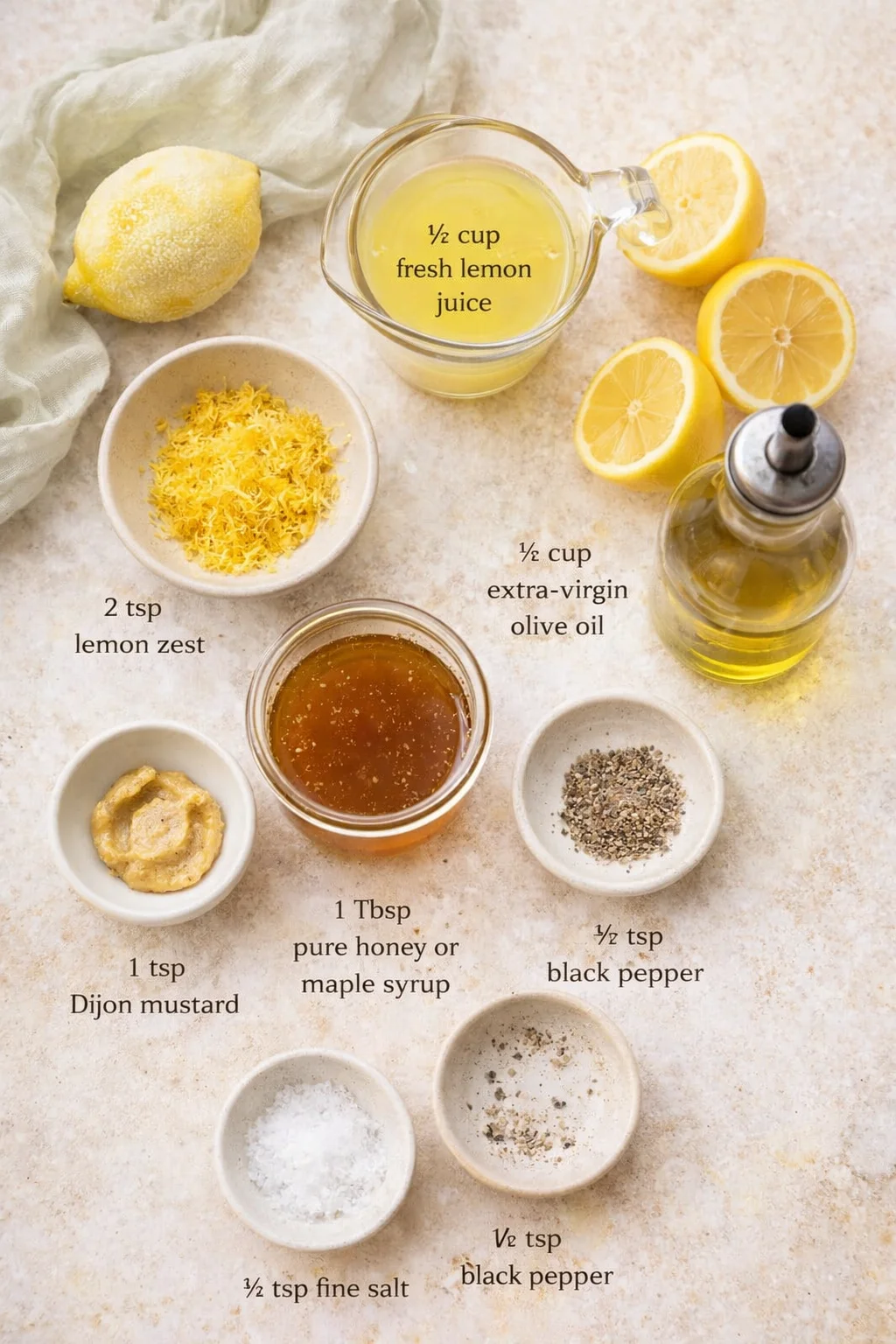 ½ cup fresh lemon juice

2 tsp lemon zest

½ cup extra-virgin olive oil

1 tsp Dijon mustard

1 Tbsp pure honey or maple syrup

½ tsp black pepper

½ tsp fine salt

½ tsp black pepper