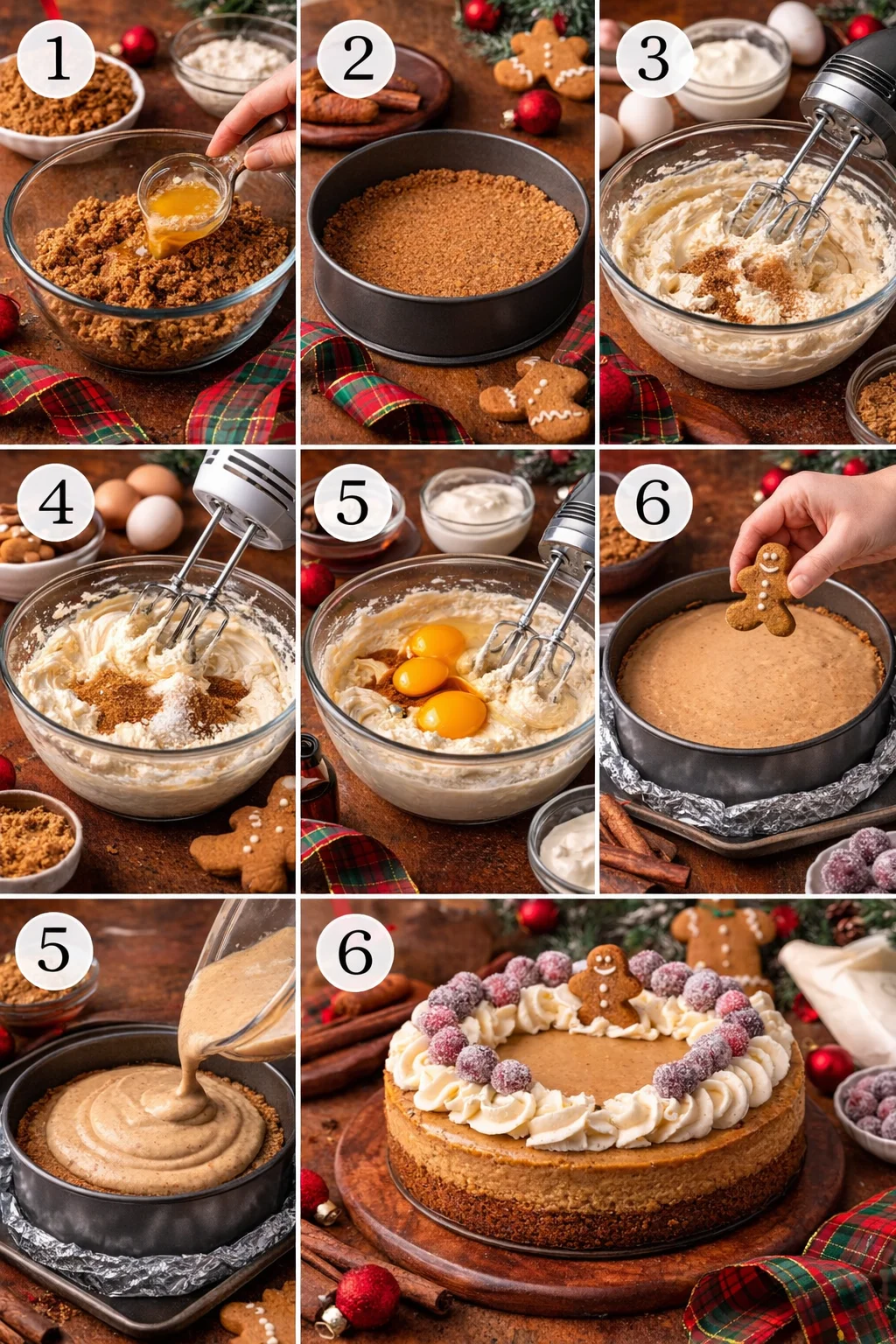 1

2

3

4

5

6

5

6